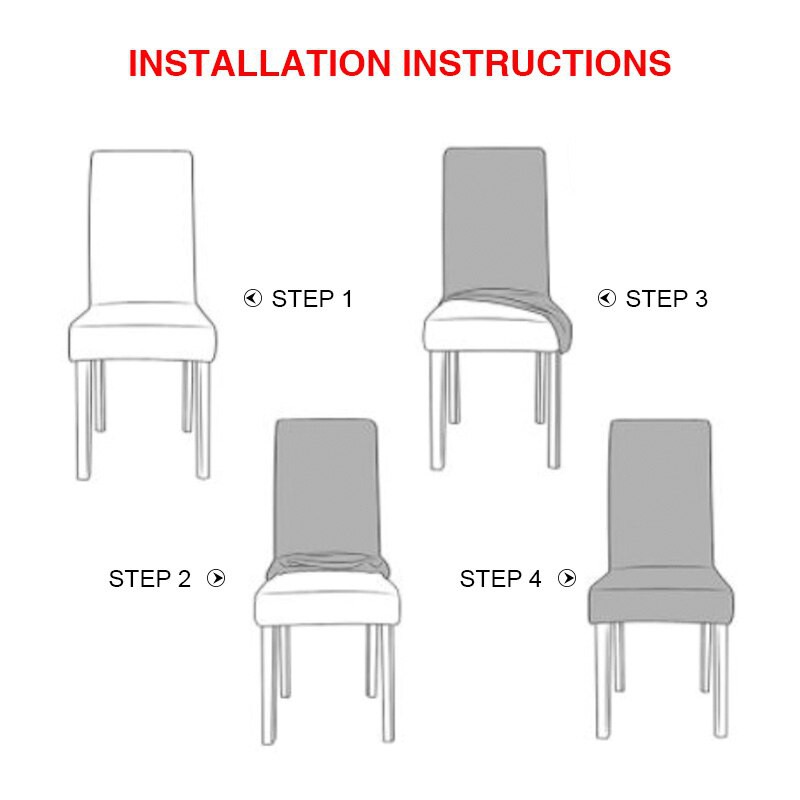 INSTALLATION INSTRUCTIONS

STEP 1

STEP 3

STEP 2

STEP 4