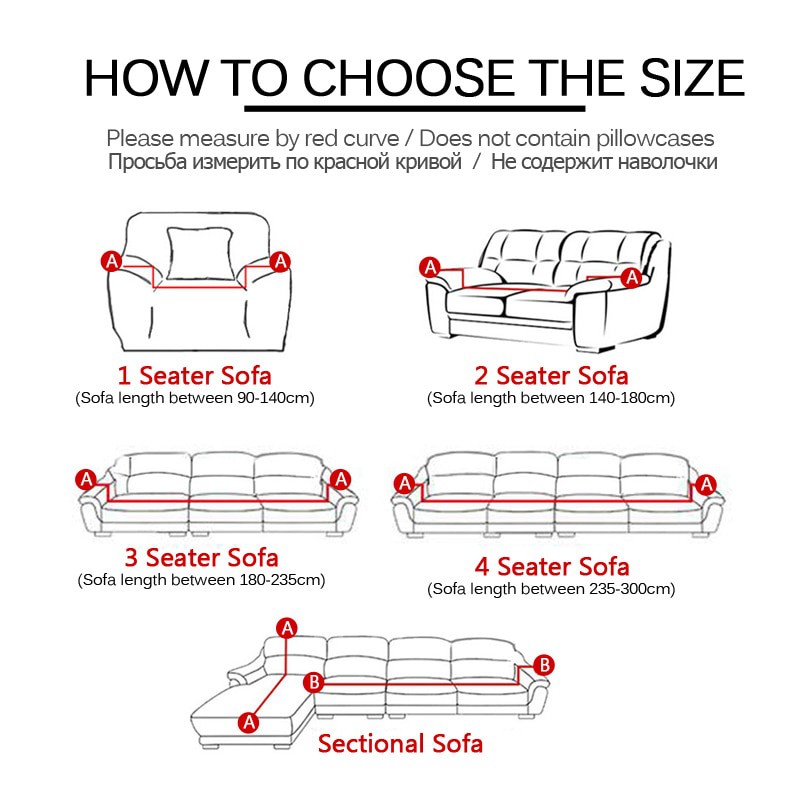 HOW TO CHOOSE THE SIZE

Please measure by red curve / Does not contain pillowcases
Просьба измерить по красной кривой / Не содержит наволочки

A A
1 Seater Sofa
(Sofa length between 90-140cm)

A A
2 Seater Sofa
(Sofa length between 140-180cm)

A A
3 Seater Sofa
(Sofa length between 180-235cm)

A A
4 Seater Sofa
(Sofa length between 235-300cm)

A B B A
Sectional Sofa