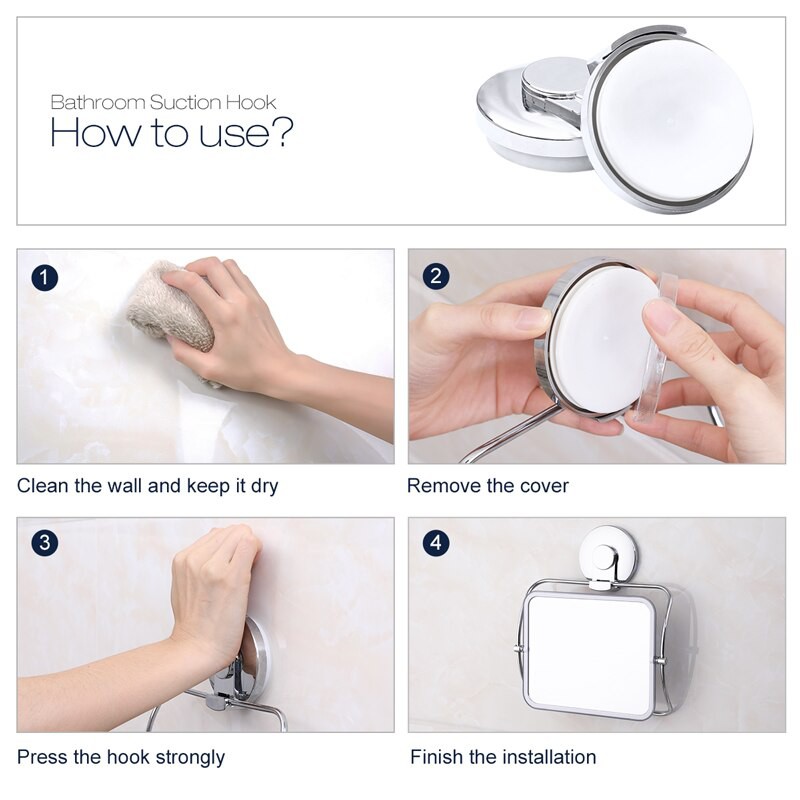 Bathroom Suction Hook
How to use?

1
Clean the wall and keep it dry

2
Remove the cover

3
Press the hook strongly

4
Finish the installation