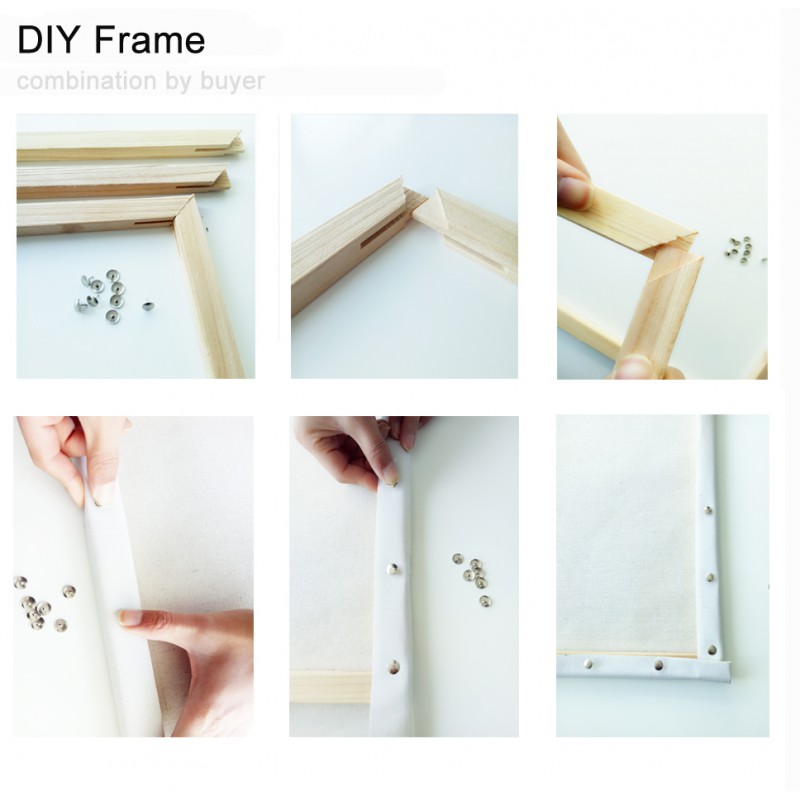 DIY Frame
combination by buyer