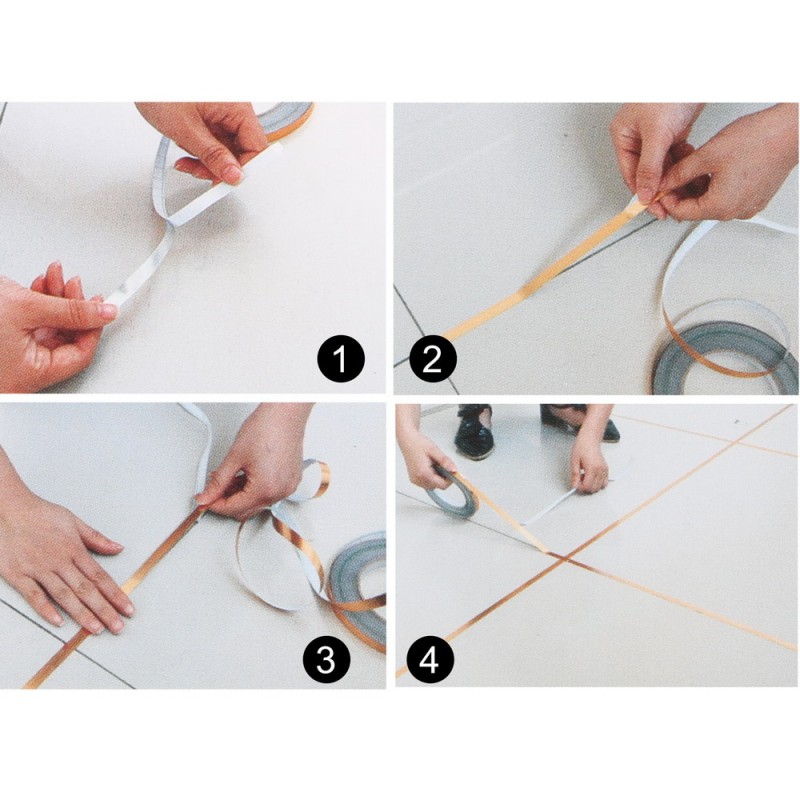 1
2
3
4