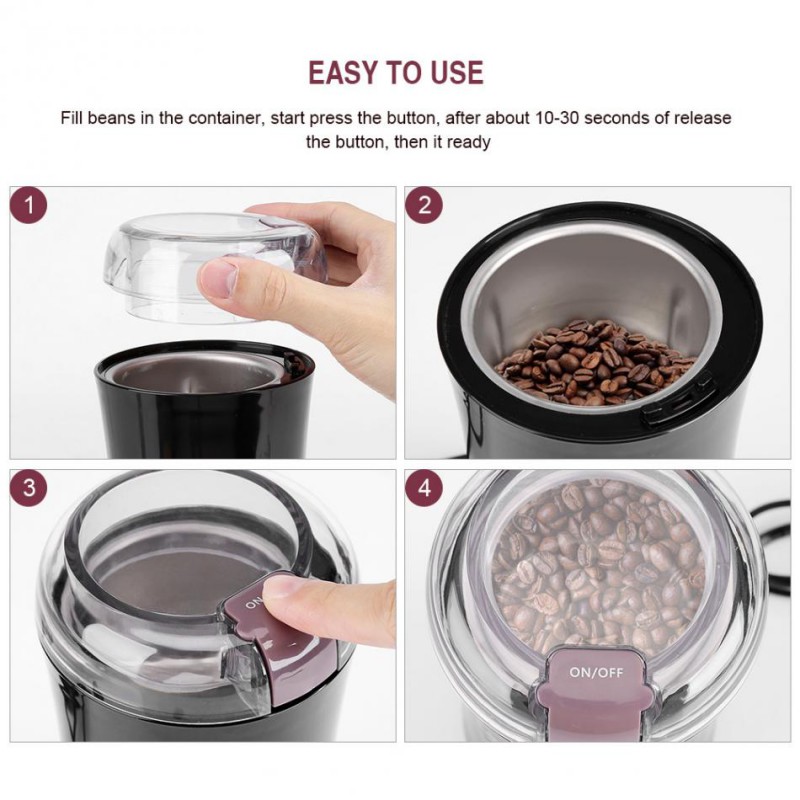 EASY TO USE

Fill beans in the container, start press the button, after about 10-30 seconds of release the button, then it ready

1

2

3

ON

4

ON/OFF