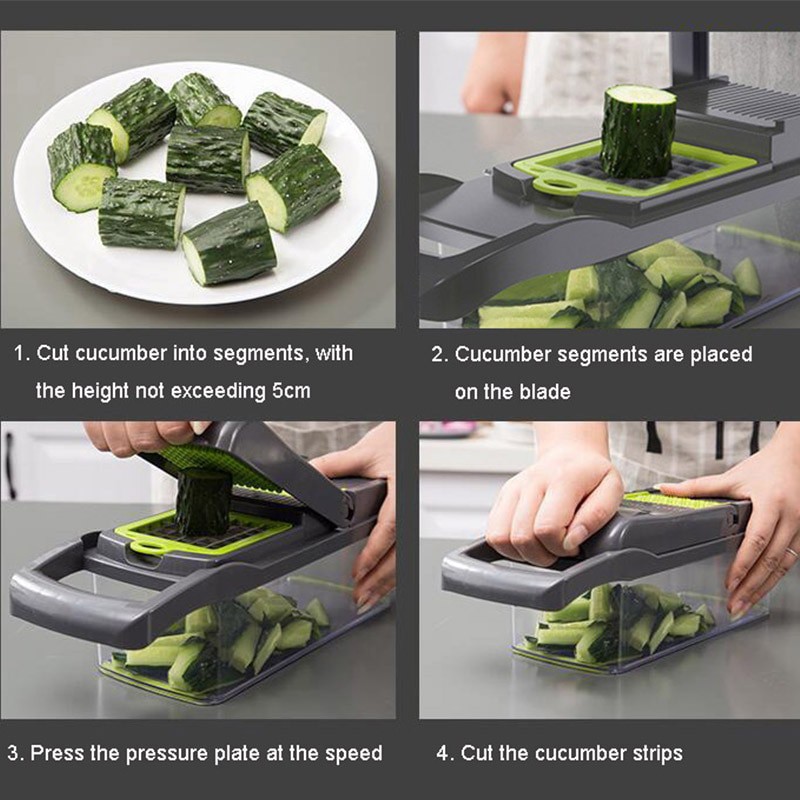 1. Cut cucumber into segments, with the height not exceeding 5cm

2. Cucumber segments are placed on the blade

3. Press the pressure plate at the speed

4. Cut the cucumber strips