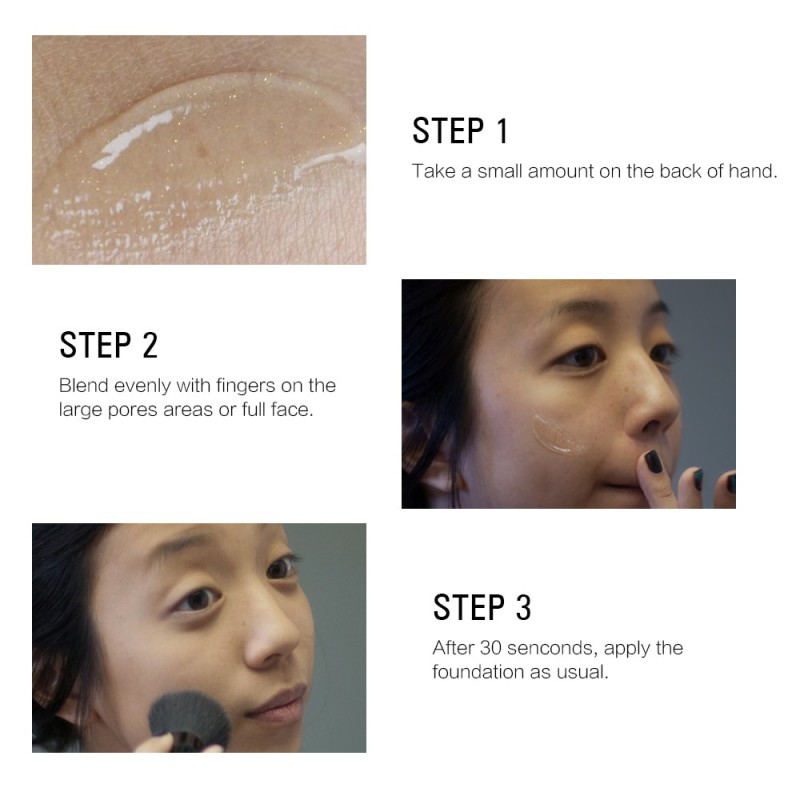 STEP 1

Take a small amount on the back of hand.

STEP 2

Blend evenly with fingers on the large pores areas or full face.

STEP 3

After 30 senconds, apply the foundation as usual.