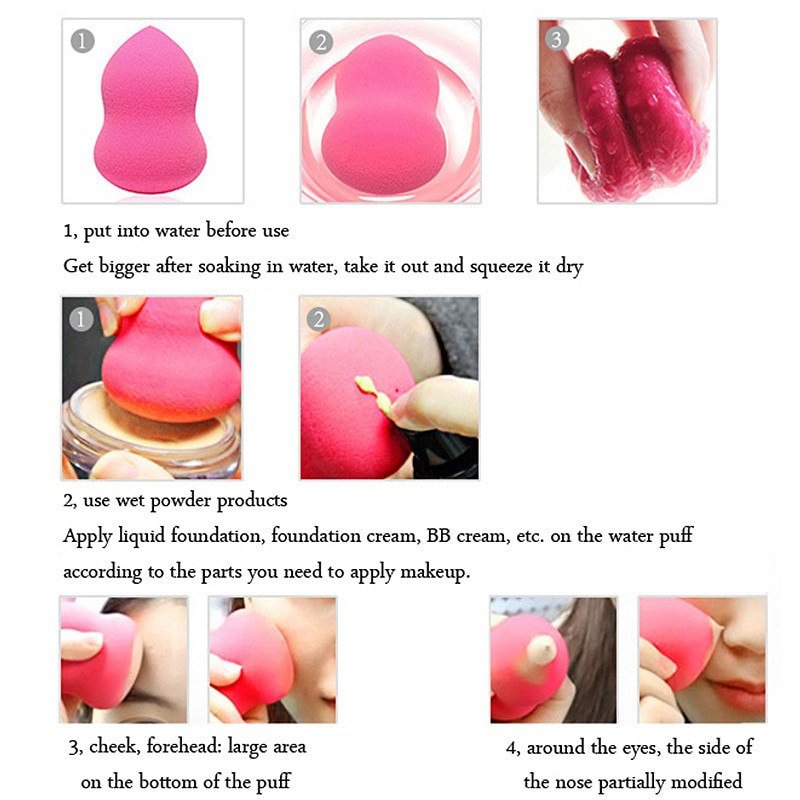 1

2

3

1, put into water before use

Get bigger after soaking in water, take it out and squeeze it dry

1

2

2, use wet powder products

Apply liquid foundation, foundation cream, BB cream, etc. on the water puff according to the parts you need to apply makeup.

3, cheek, forehead: large area on the bottom of the puff

4, around the eyes, the side of the nose partially modified