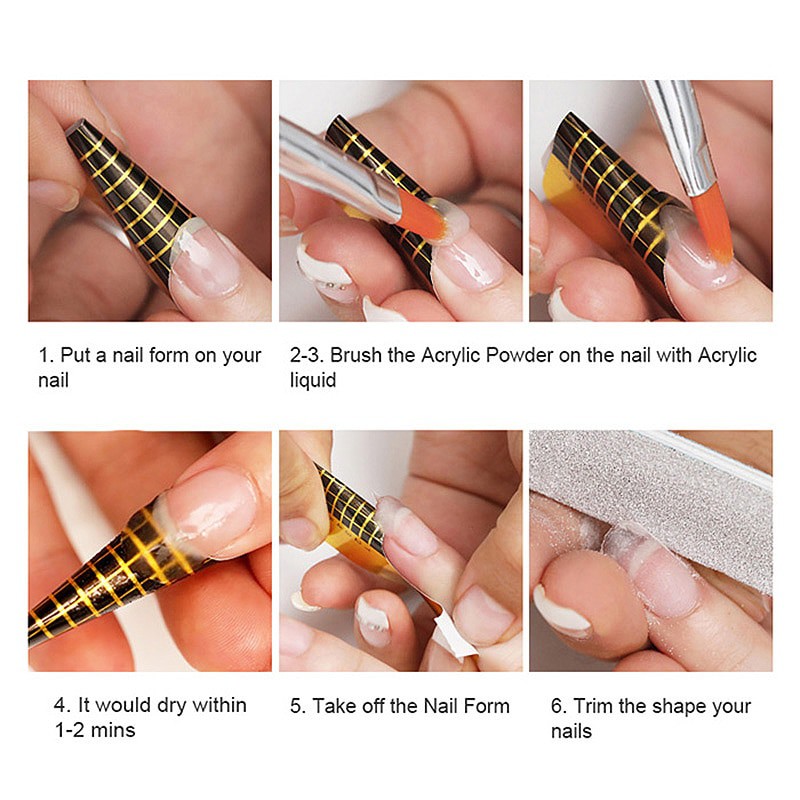 1. Put a nail form on your nail

2-3. Brush the Acrylic Powder on the nail with Acrylic liquid

4. It would dry within 1-2 mins

5. Take off the Nail Form

6. Trim the shape your nails