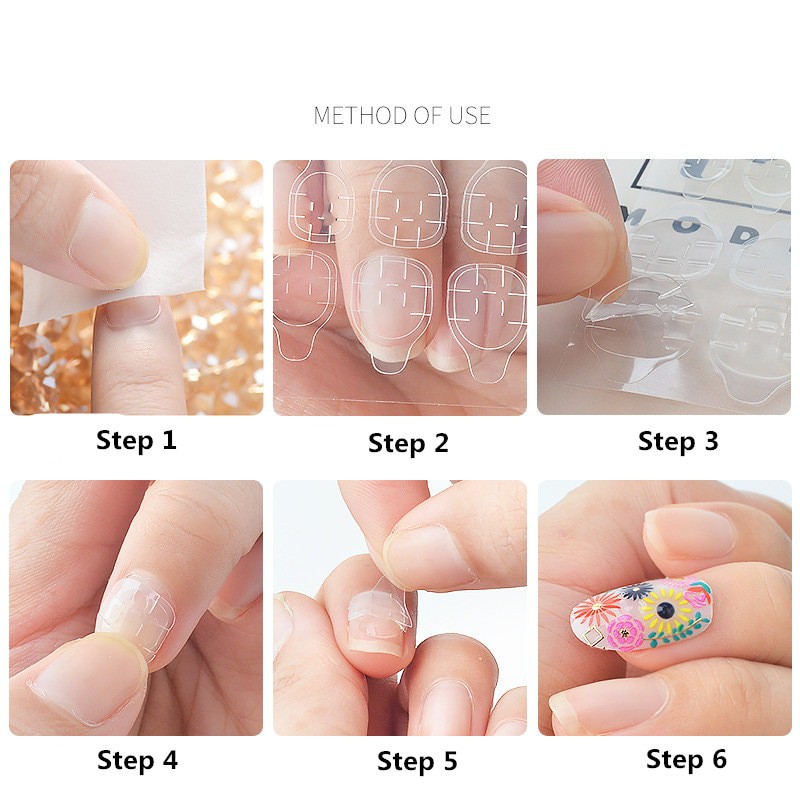 METHOD OF USE

Step 1

Step 2

Step 3

Step 4

Step 5

Step 6