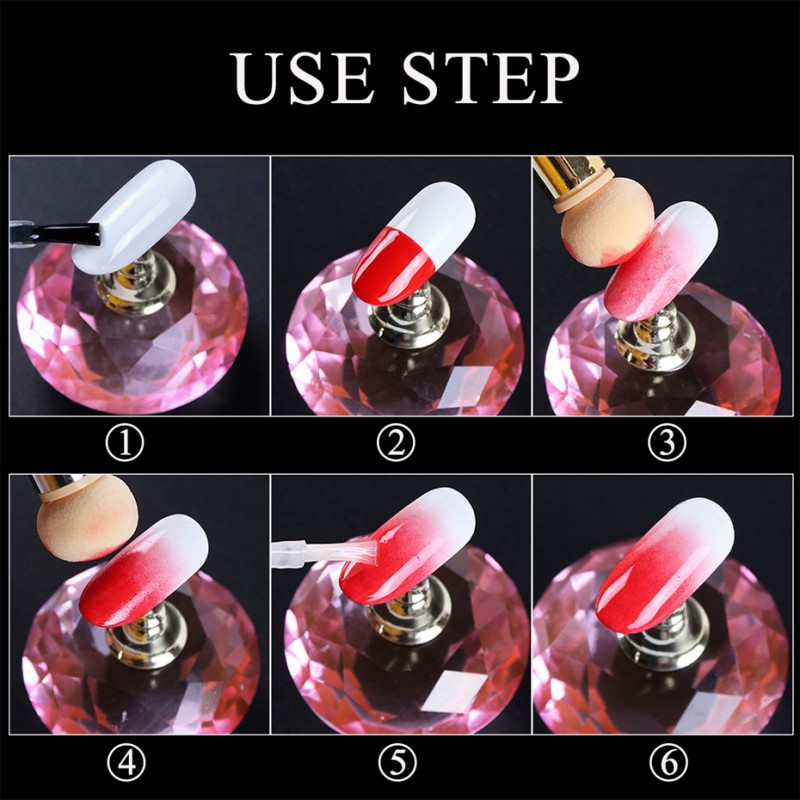 USE STEP

①

②

③

④

⑤

⑥