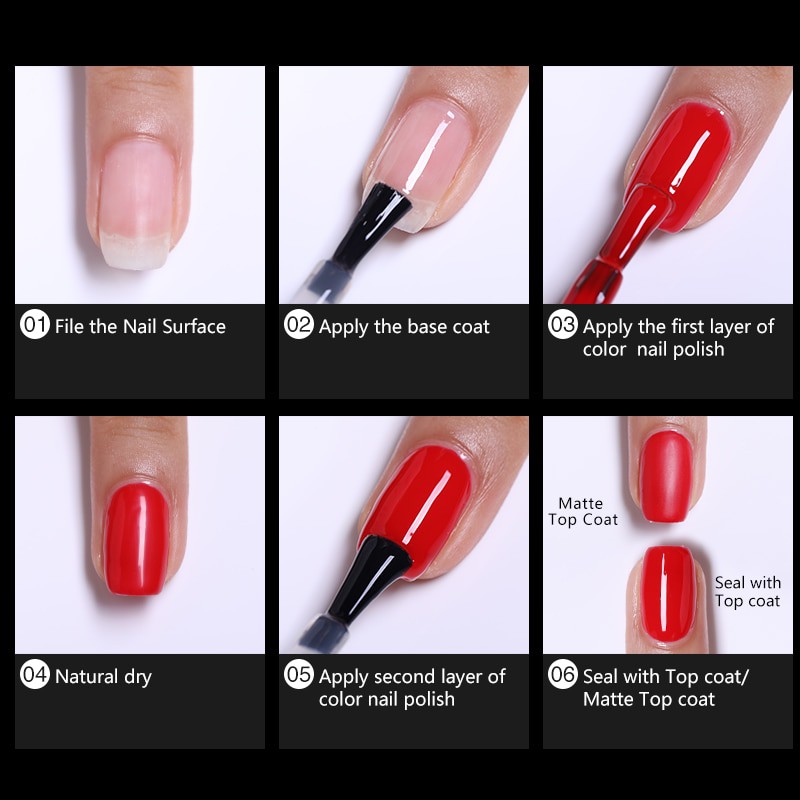 01 File the Nail Surface

02 Apply the base coat

03 Apply the first layer of color nail polish

04 Natural dry

05 Apply second layer of color nail polish

Matte Top Coat

Seal with Top coat

06 Seal with Top coat/ Matte Top coat