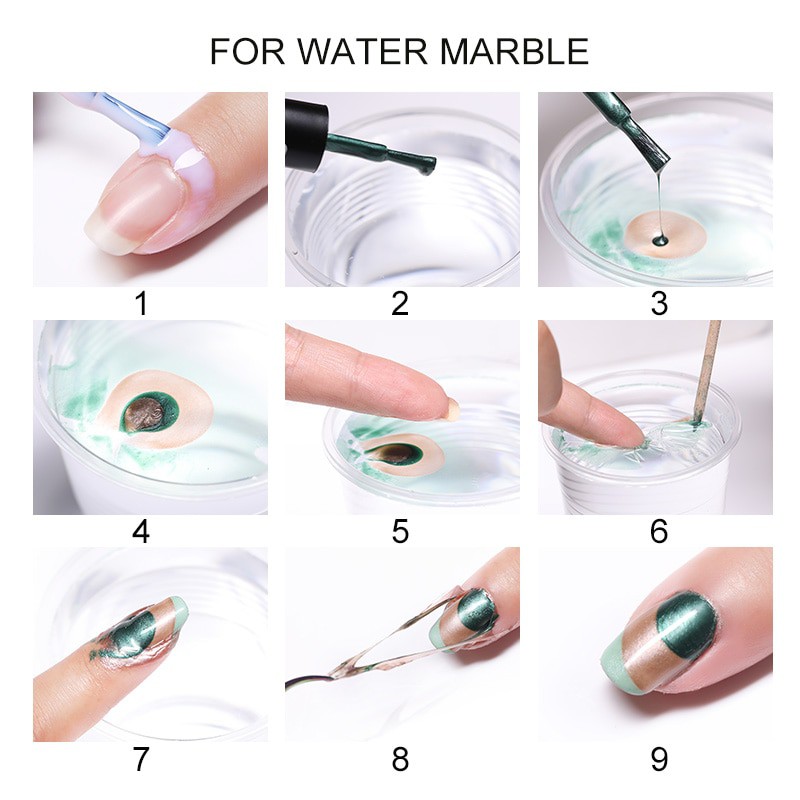 FOR WATER MARBLE

1

2

3

4

5

6

7

8

9