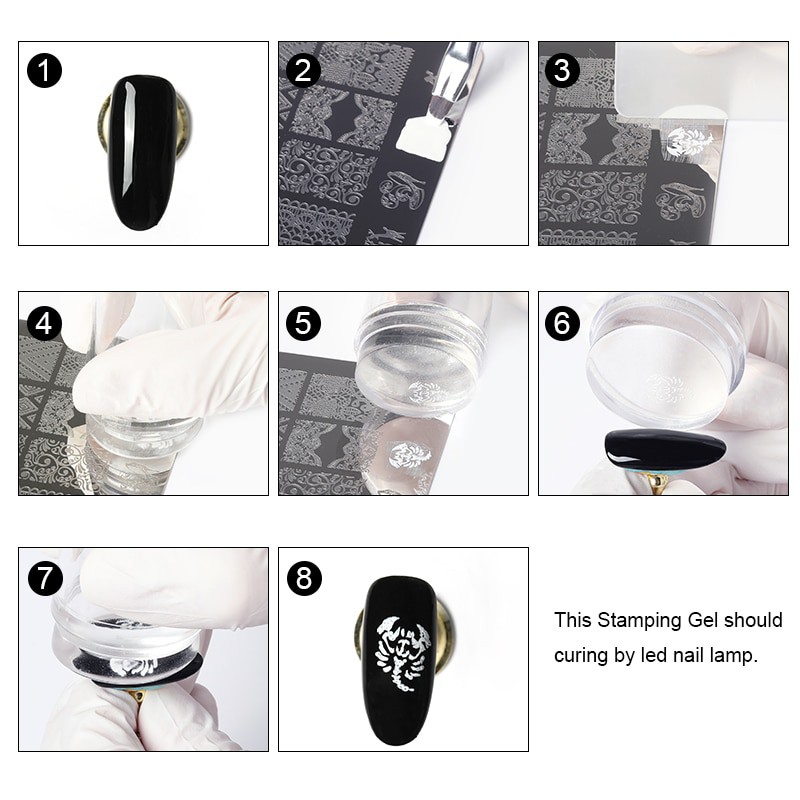 1

2

3

4

5

6

7

8

This Stamping Gel should curing by led nail lamp.