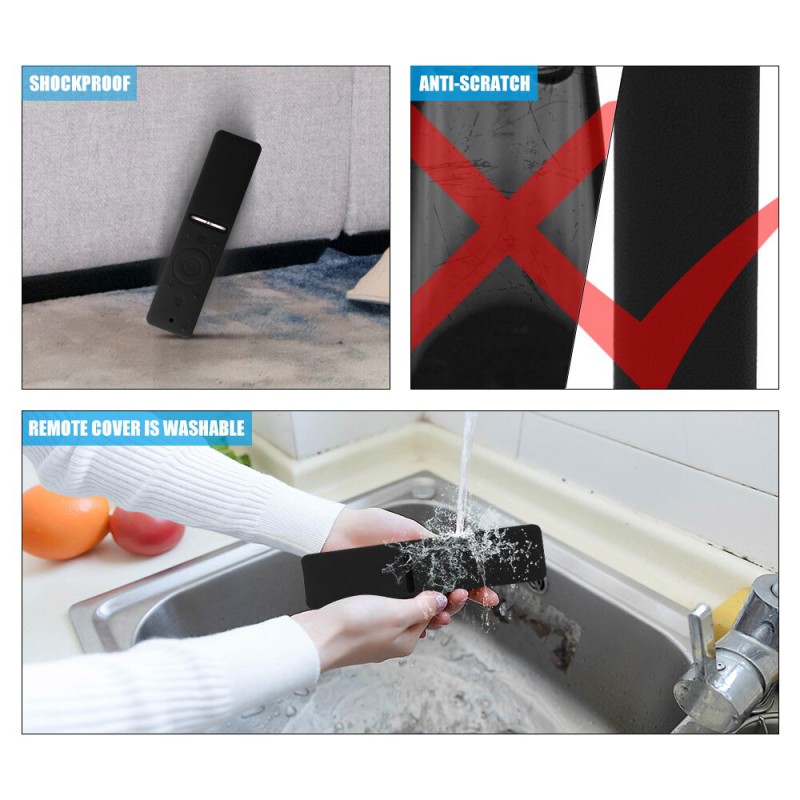 SHOCKPROOF

ANTI-SCRATCH

REMOTE COVER IS WASHABLE