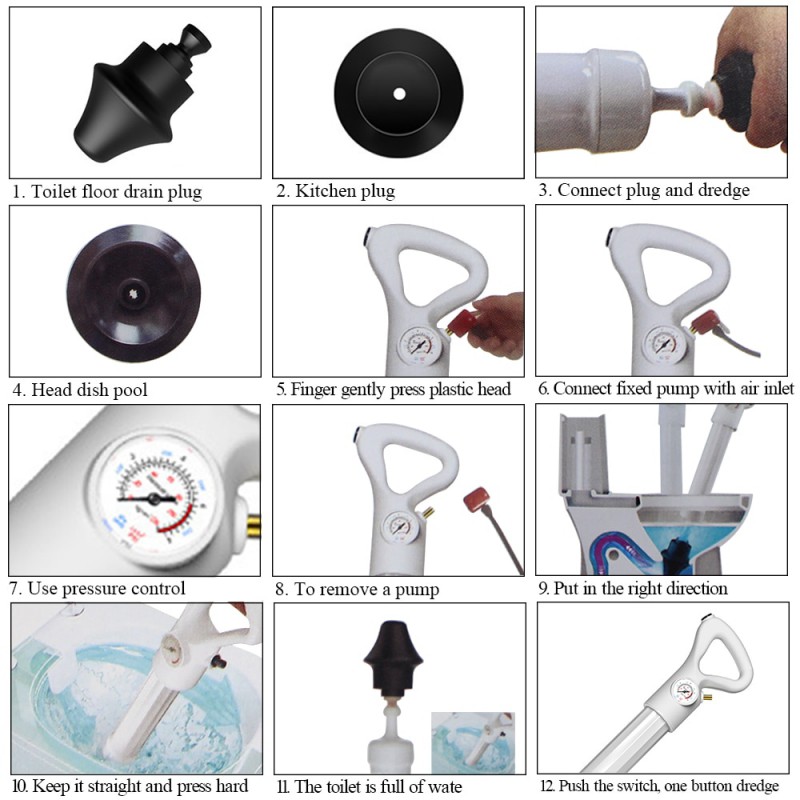 1. Toilet floor drain plug

2. Kitchen plug

3. Connect plug and dredge

4. Head dish pool

5. Finger gently press plastic head

6. Connect fixed pump with air inlet

7. Use pressure control

8. To remove a pump

9. Put in the right direction

10. Keep it straight and press hard

11. The toilet is full of wate

12. Push the switch, one button dredge