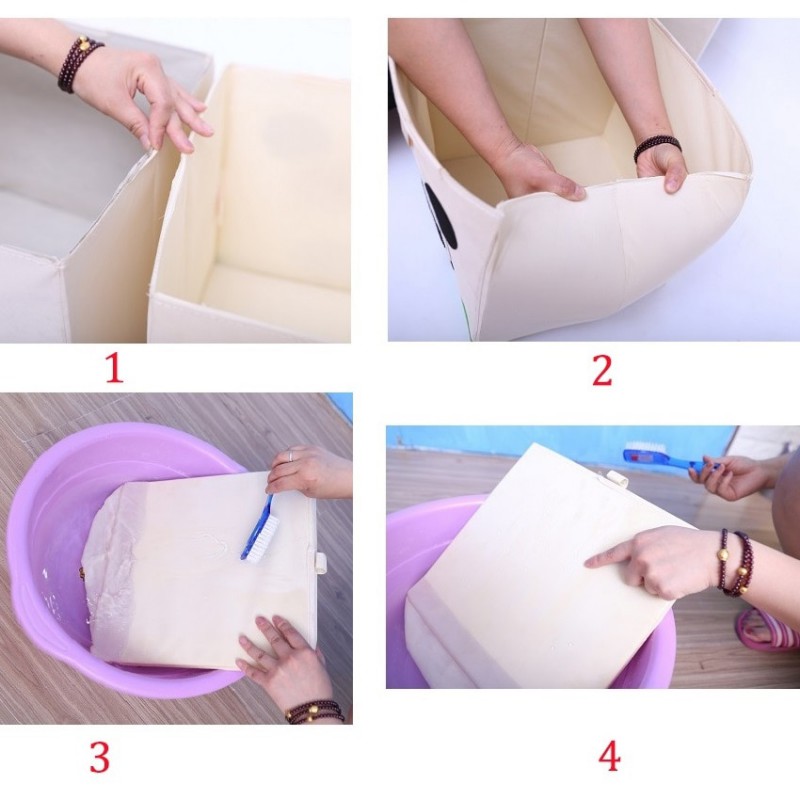 1

2

3

4