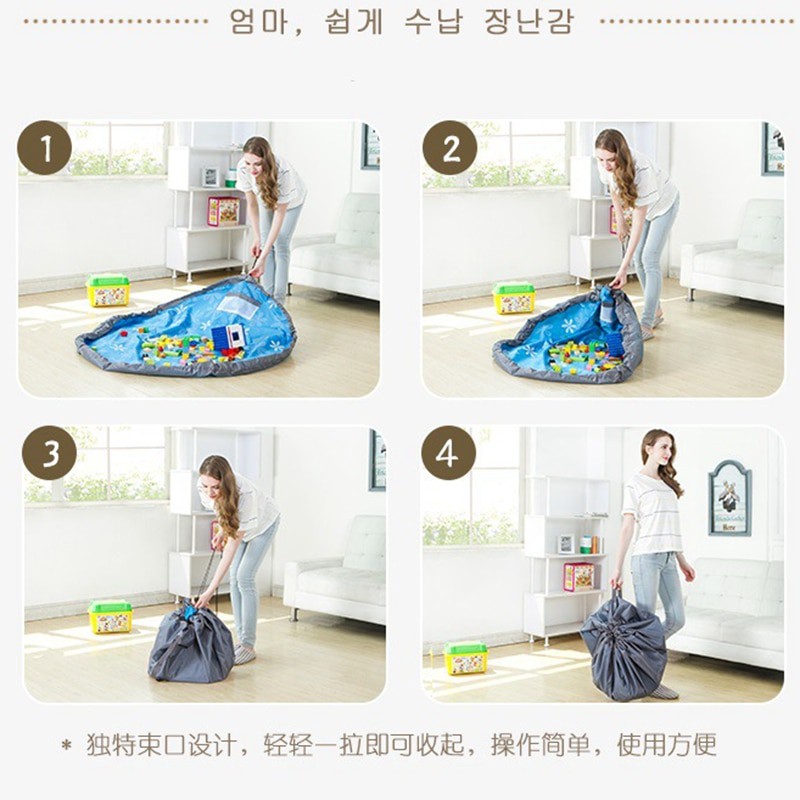 엄마, 쉽게 수납 장난감

1

2

3

4

* 独特束口设计，轻轻一拉即可收起，操作简单，使用方便