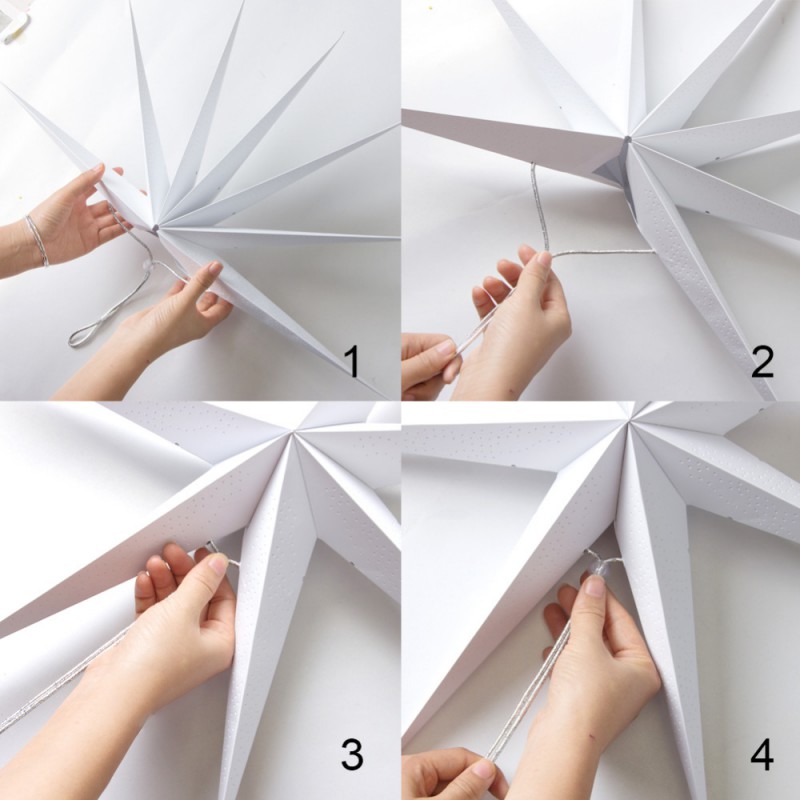 1

2

3

4