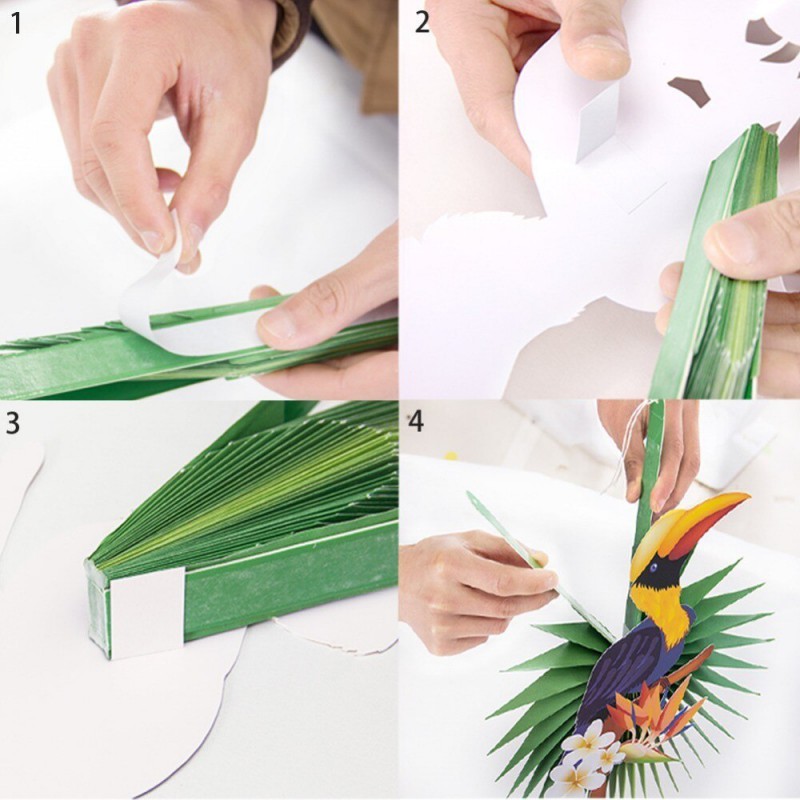 1

2

3

4